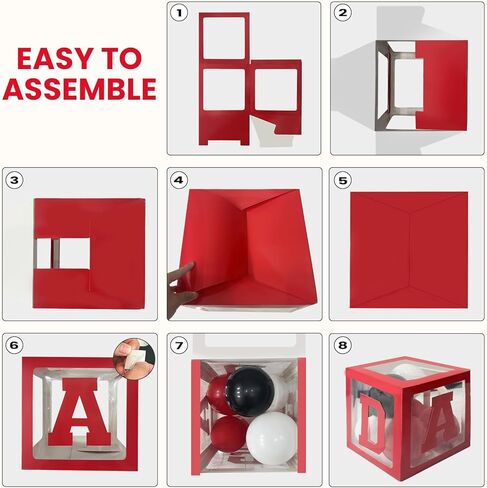 EASY TO ASSEMBLE

1

2

3

4

5

6

A

7

8

D

A