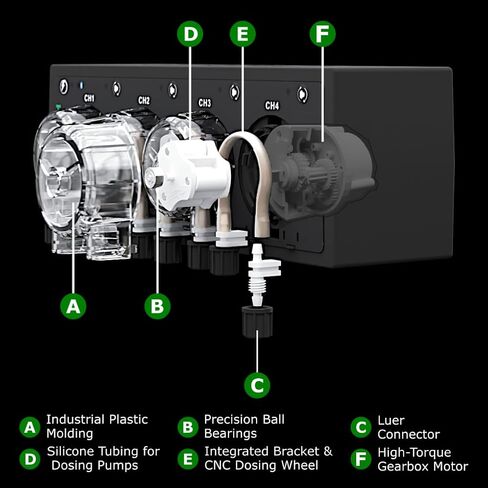 D E F

CH1 CH2 CH3 CH4

A B

C

A Industrial Plastic Molding

B Precision Ball Bearings

C Luer Connector

D Silicone Tubing for Dosing Pumps

E Integrated Bracket & CNC Dosing Wheel

F High-Torque Gearbox Motor