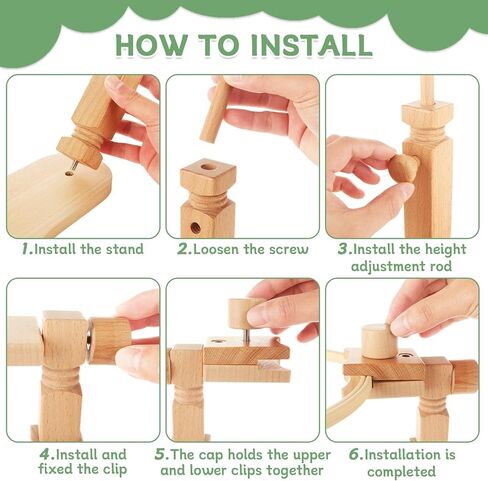 HOW TO INSTALL

1.Install the stand

2.Loosen the screw

3.Install the height adjustment rod

4.Install and fixed the clip

5.The cap holds the upper and lower clips together

6.Installation is completed