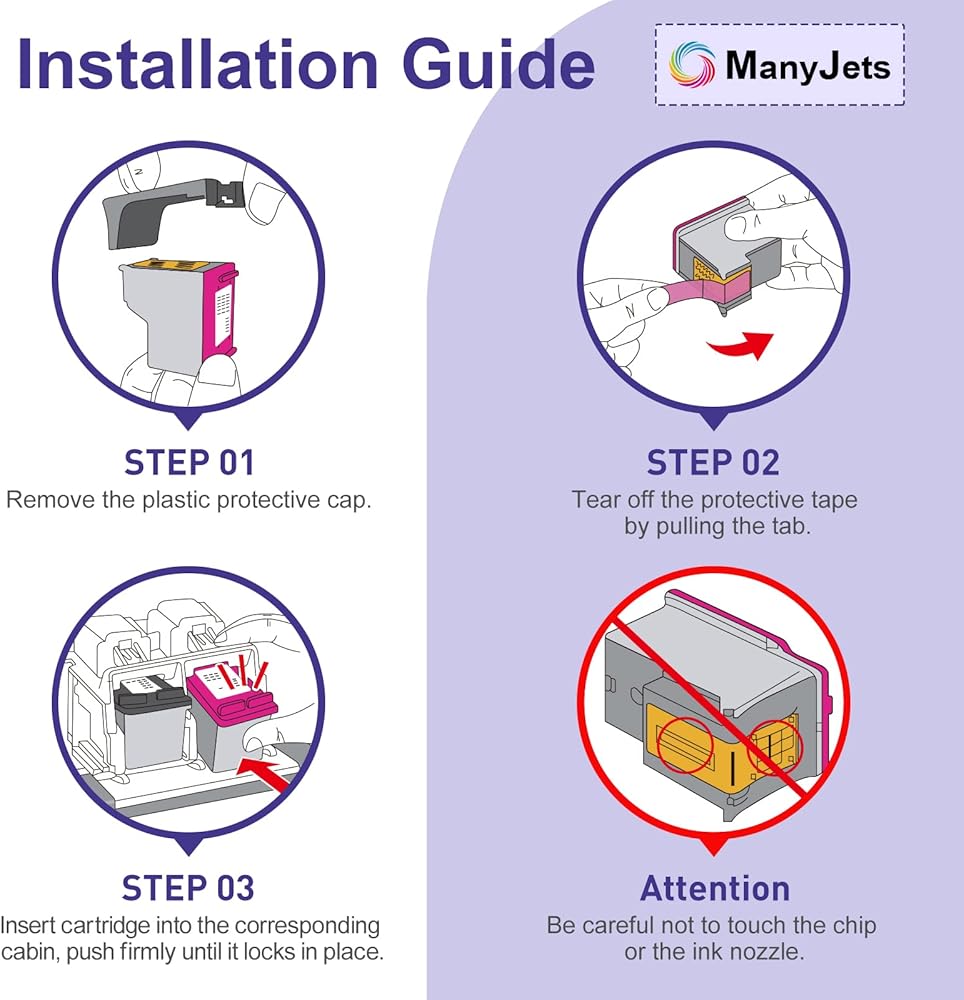 Installation Guide

ManyJets

STEP 01
Remove the plastic protective cap.

STEP 02
Tear off the protective tape by pulling the tab.

STEP 03
Insert cartridge into the corresponding cabin, push firmly until it locks in place.

Attention
Be careful not to touch the chip or the ink nozzle.