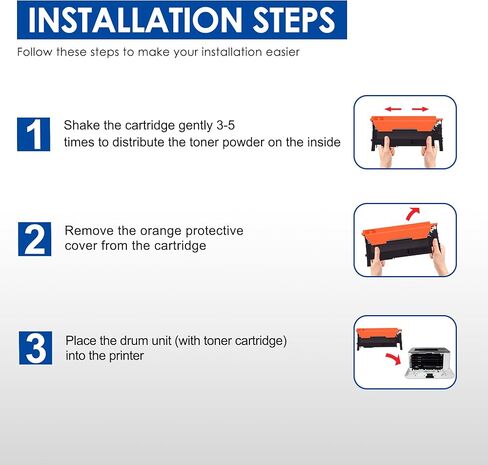 INSTALLATION STEPS

Follow these steps to make your installation easier

1 Shake the cartridge gently 3-5 times to distribute the toner powder on the inside

2 Remove the orange protective cover from the cartridge

3 Place the drum unit (with toner cartridge) into the printer