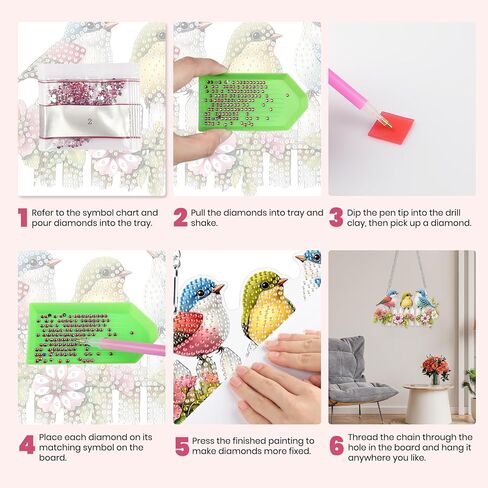 2

1 Refer to the symbol chart and pour diamonds into the tray.

2 Pull the diamonds into tray and shake.

3 Dip the pen tip into the drill clay, then pick up a diamond.

4 Place each diamond on its matching symbol on the board.

5 Press the finished painting to make diamonds more fixed.

6 Thread the chain through the hole in the board and hang it anywhere you like.