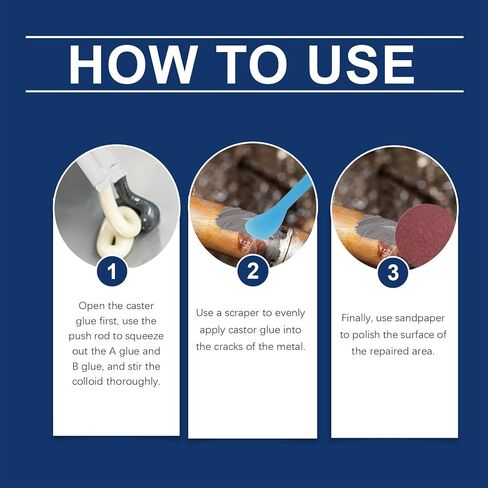 HOW TO USE

1

Open the caster glue first, use the push rod to squeeze out the A glue and B glue, and stir the colloid thoroughly.

2

Use a scraper to evenly apply castor glue into the cracks of the metal.

3

Finally, use sandpaper to polish the surface of the repaired area.