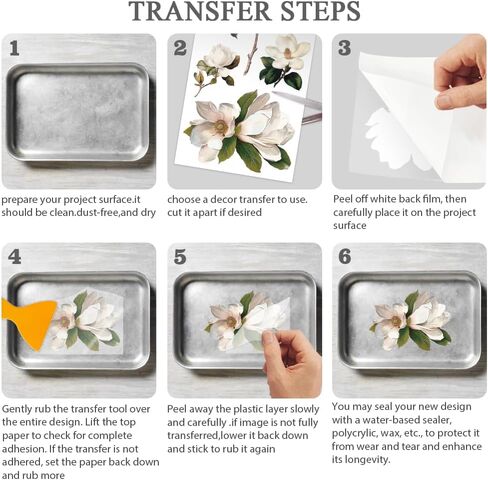 TRANSFER STEPS

1

prepare your project surface.it should be clean.dust-free,and dry

2

choose a decor transfer to use. cut it apart if desired

3

Peel off white back film, then carefully place it on the project surface

4

Gently rub the transfer tool over the entire design. Lift the top paper to check for complete adhesion. If the transfer is not adhered, set the paper back down and rub more

5

Peel away the plastic layer slowly and carefully .if image is not fully transferred,lower it back down and stick to rub it again

6

You may seal your new design with a water-based sealer, polycrylic, wax, etc., to protect it from wear and tear and enhance its longevity.