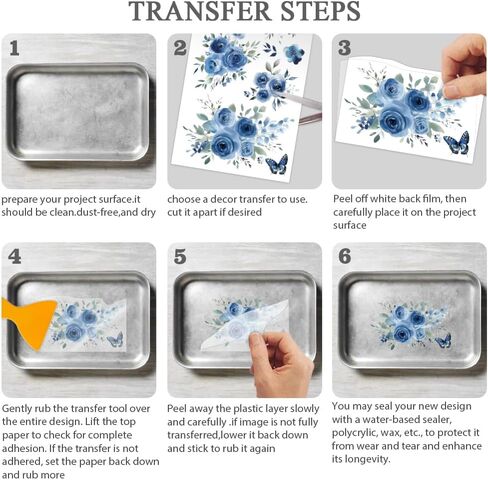 TRANSFER STEPS

1

prepare your project surface.it should be clean.dust-free,and dry

2

choose a decor transfer to use. cut it apart if desired

3

Peel off white back film, then carefully place it on the project surface

4

Gently rub the transfer tool over the entire design. Lift the top paper to check for complete adhesion. If the transfer is not adhered, set the paper back down and rub more

5

Peel away the plastic layer slowly and carefully .if image is not fully transferred,lower it back down and stick to rub it again

6

You may seal your new design with a water-based sealer, polycrylic, wax, etc., to protect it from wear and tear and enhance its longevity.