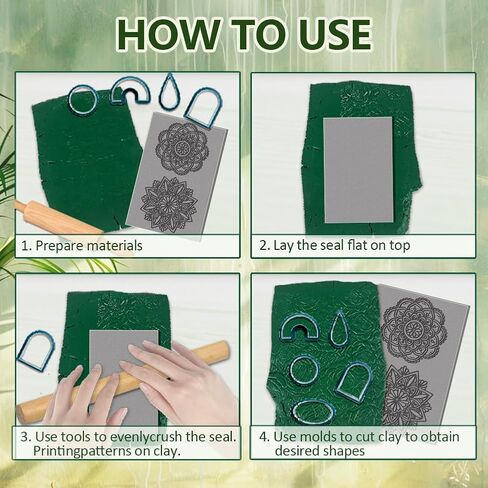 HOW TO USE

1. Prepare materials

2. Lay the seal flat on top

3. Use tools to evenlycrush the seal. Printingpatterns on clay.

4. Use molds to cut clay to obtain desired shapes