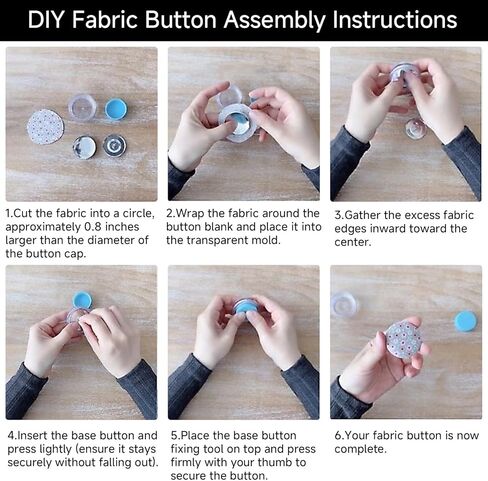 DIY Fabric Button Assembly Instructions

1.Cut the fabric into a circle, approximately 0.8 inches larger than the diameter of the button cap.

2.Wrap the fabric around the button blank and place it into the transparent mold.

3.Gather the excess fabric edges inward toward the center.

4.Insert the base button and press lightly (ensure it stays securely without falling out).

5.Place the base button fixing tool on top and press firmly with your thumb to secure the button.

6.Your fabric button is now complete.