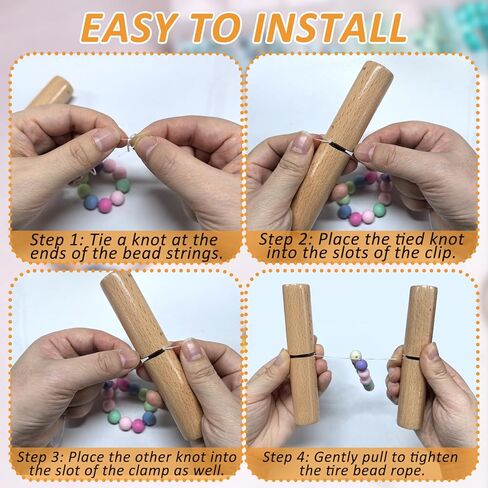 EASY TO INSTALL

Step 1: Tie a knot at the ends of the bead strings.

Step 2: Place the tied knot into the slots of the clip.

Step 3: Place the other knot into the slot of the clamp as well.

Step 4: Gently pull to tighten the tire bead rope.