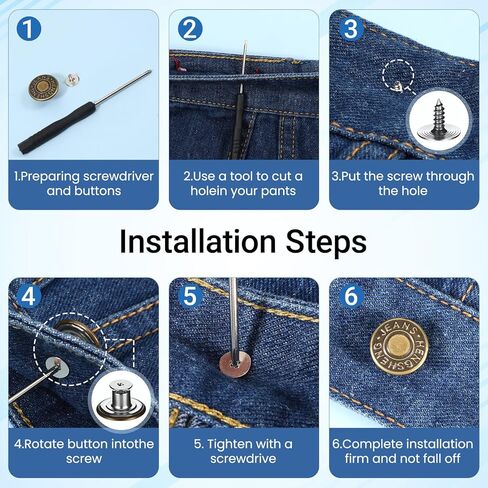 1

1.Preparing screwdriver and buttons

2

2.Use a tool to cut a holein your pants

3

3.Put the screw through the hole

Installation Steps

4

4.Rotate button intothe screw

5

5. Tighten with a screwdrive

6

JEANS HENGSHENG

6.Complete installation firm and not fall off