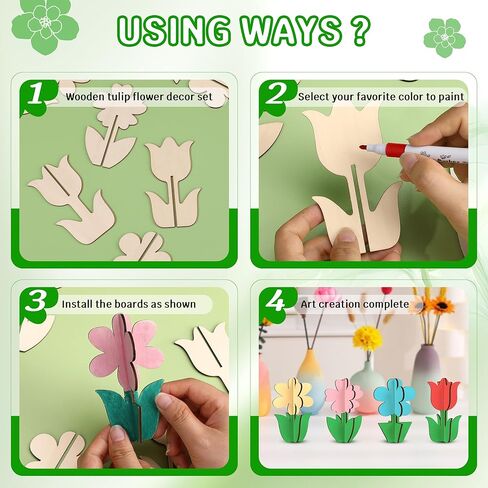 USING WAYS ?

1 Wooden tulip flower decor set

2 Select your favorite color to paint

3 Install the boards as shown

4 Art creation complete