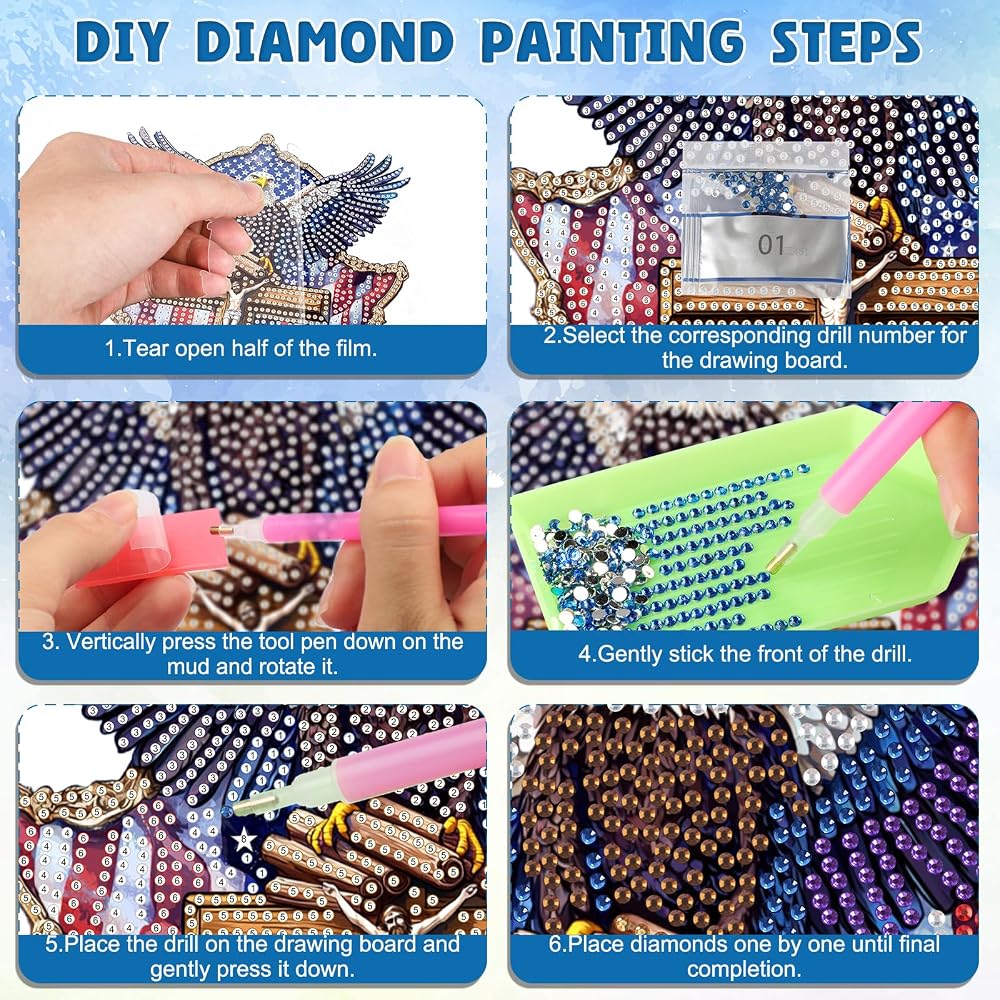 DIY DIAMOND PAINTING STEPS

1.Tear open half of the film.

01

2.Select the corresponding drill number for the drawing board.

3. Vertically press the tool pen down on the mud and rotate it.

4.Gently stick the front of the drill.

5.Place the drill on the drawing board and gently press it down.

6.Place diamonds one by one until final completion.