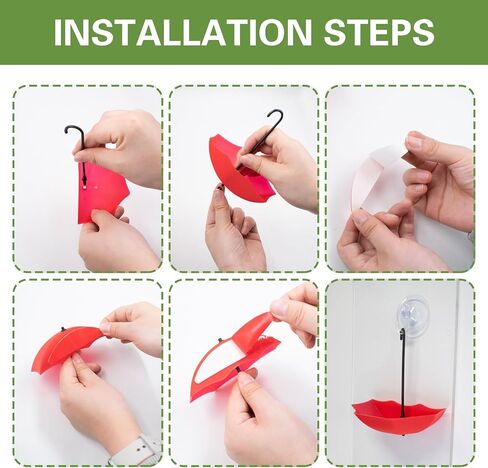 INSTALLATION STEPS