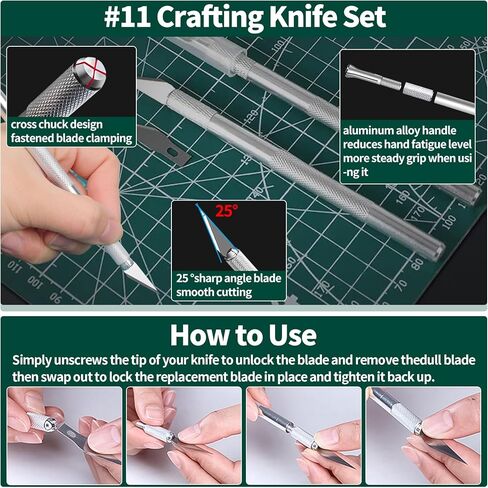 #11 Crafting Knife Set

cross chuck design fastened blade clamping

aluminum alloy handle reduces hand fatigue level more steady grip when usi -ng it

25°

25 °sharp angle blade smooth cutting

How to Use

Simply unscrews the tip of your knife to unlock the blade and remove thedull blade then swap out to lock the replacement blade in place and tighten it back up.