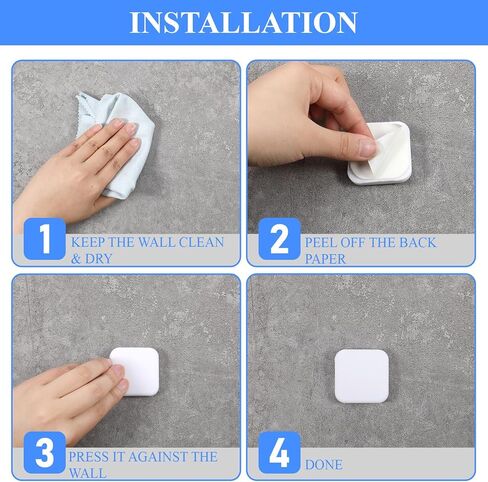 INSTALLATION

1 KEEP THE WALL CLEAN & DRY

2 PEEL OFF THE BACK PAPER

3 PRESS IT AGAINST THE WALL

4 DONE