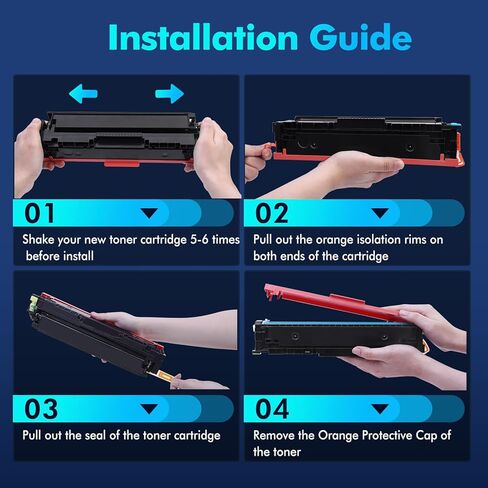 Installation Guide

01

Shake your new toner cartridge 5-6 times before install

02

Pull out the orange isolation rims on both ends of the cartridge

03

Pull out the seal of the toner cartridge

04

Remove the Orange Protective Cap of the toner