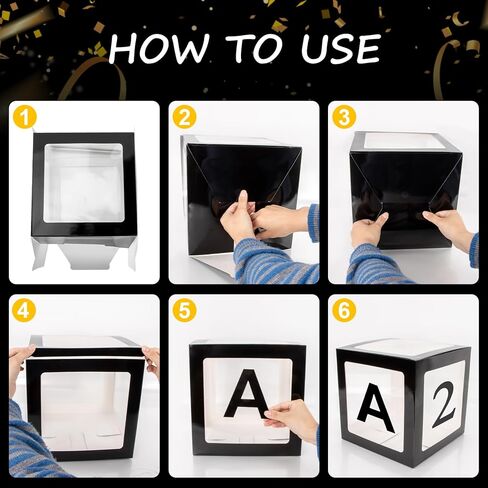 HOW TO USE

1

2

3

4

5

A

6

A

2