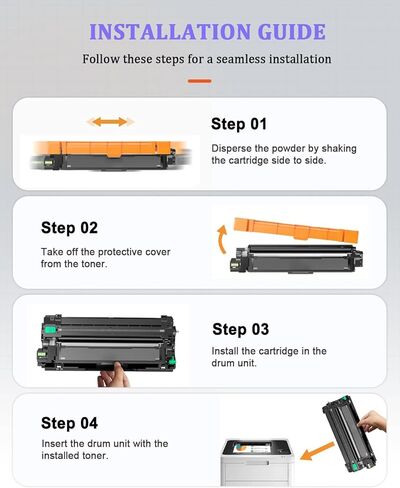 INSTALLATION GUIDE

Follow these steps for a seamless installation

Step 01

Disperse the powder by shaking the cartridge side to side.

Step 02

Take off the protective cover from the toner.

Step 03

Install the cartridge in the drum unit.

Step 04

Insert the drum unit with the installed toner.