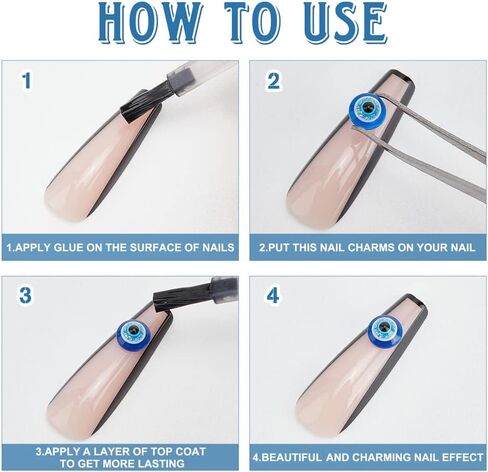 HOW TO USE

1

1.APPLY GLUE ON THE SURFACE OF NAILS

2

2.PUT THIS NAIL CHARMS ON YOUR NAIL

3

3.APPLY A LAYER OF TOP COAT TO GET MORE LASTING

4

4.BEAUTIFUL AND CHARMING NAIL EFFECT