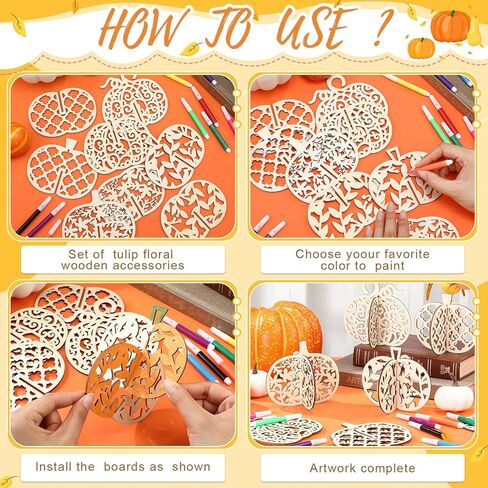 HOW TO USE ?

Set of tulip floral wooden accessories

Choose yoour favorite color to paint

Install the boards as shown

Artwork complete