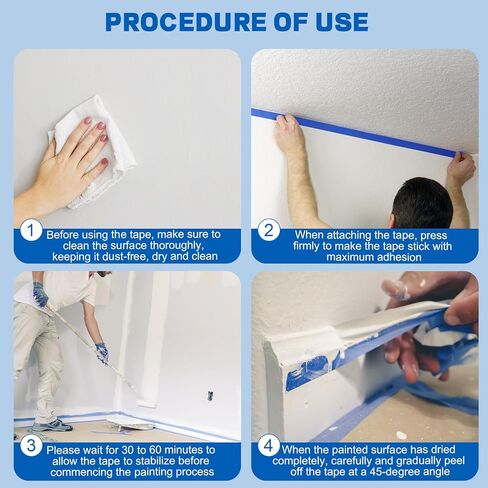 PROCEDURE OF USE

1 Before using the tape, make sure to clean the surface thoroughly, keeping it dust-free, dry and clean

2 When attaching the tape, press firmly to make the tape stick with maximum adhesion

3 Please wait for 30 to 60 minutes to allow the tape to stabilize before commencing the painting process

4 When the painted surface has dried completely, carefully and gradually peel off the tape at a 45-degree angle