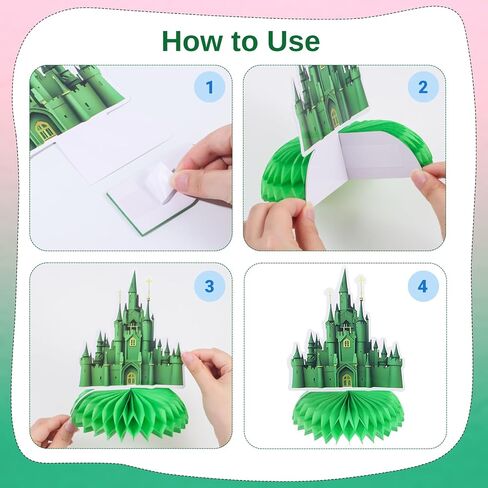 How to Use

1

2

3

4