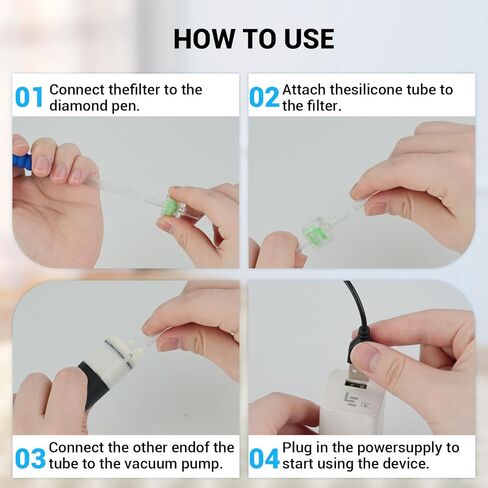 HOW TO USE

01 Connect thefilter to the diamond pen.

02 Attach thesilicone tube to the filter.

03 Connect the other endof the tube to the vacuum pump.

04 Plug in the powersupply to start using the device.