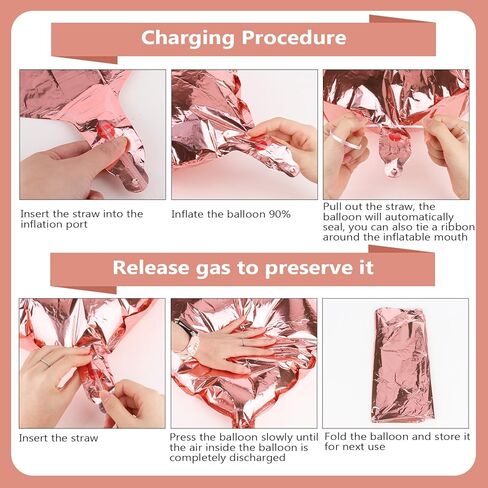 Charging Procedure

Insert the straw into the inflation port

Inflate the balloon 90%

Pull out the straw, the balloon will automatically seal, you can also tie a ribbon around the inflatable mouth

Release gas to preserve it

Insert the straw

Press the balloon slowly until the air inside the balloon is completely discharged

Fold the balloon and store it for next use