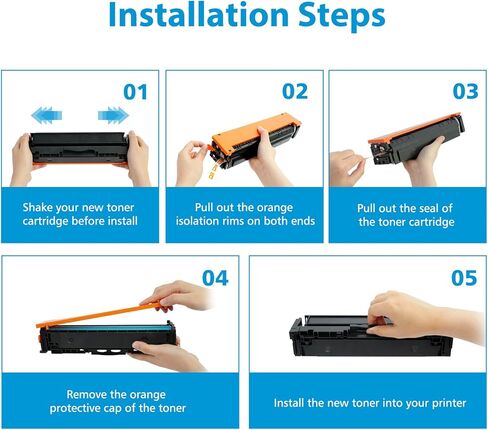 Installation Steps

01

Shake your new toner cartridge before install

02

Pull out the orange isolation rims on both ends

03

Pull out the seal of the toner cartridge

04

Remove the orange protective cap of the toner

05

Install the new toner into your printer