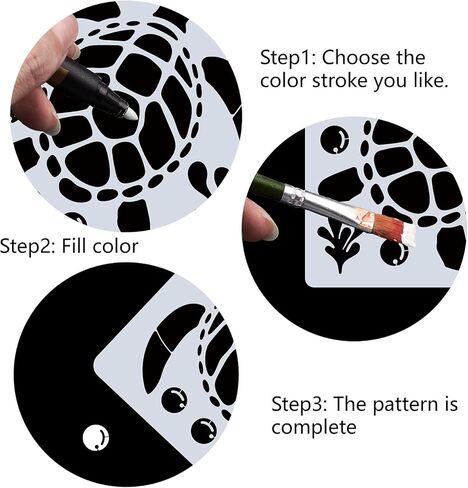 Step1: Choose the color stroke you like.

Step2: Fill color

Step3: The pattern is complete