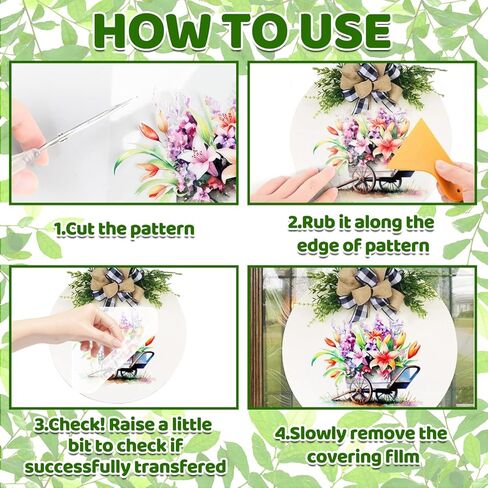 HOW TO USE

1.Cut the pattern

2.Rub it along the edge of pattern

3.Check! Raise a little bit to check if successfully transfered

4.Slowly remove the covering film