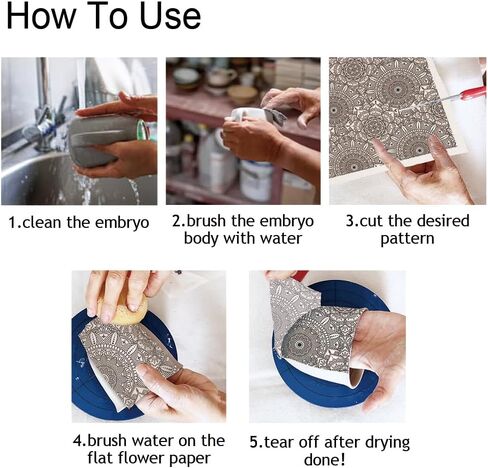 How To Use

1.clean the embryo

2.brush the embryo body with water

3.cut the desired pattern

4.brush water on the flat flower paper

5.tear off after drying done!