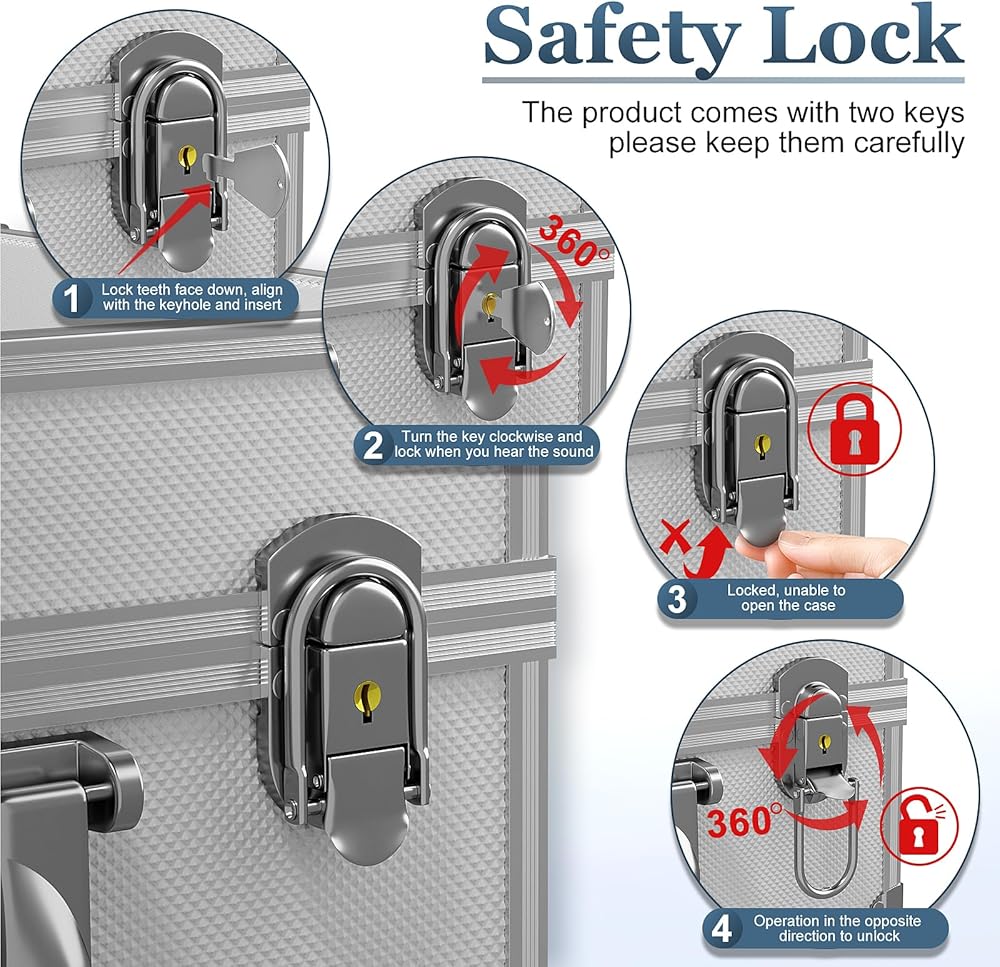 Safety Lock

The product comes with two keys please keep them carefully

1 Lock teeth face down, align with the keyhole and insert

360°

2 Turn the key clockwise and lock when you hear the sound

3 Locked, unable to open the case

360°

4 Operation in the opposite direction to unlock