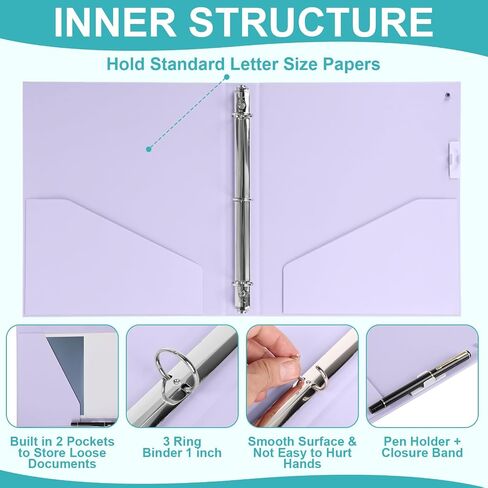 INNER STRUCTURE

Hold Standard Letter Size Papers

Built in 2 Pockets to Store Loose Documents

3 Ring Binder 1 inch

Smooth Surface & Not Easy to Hurt Hands

Pen Holder + Closure Band