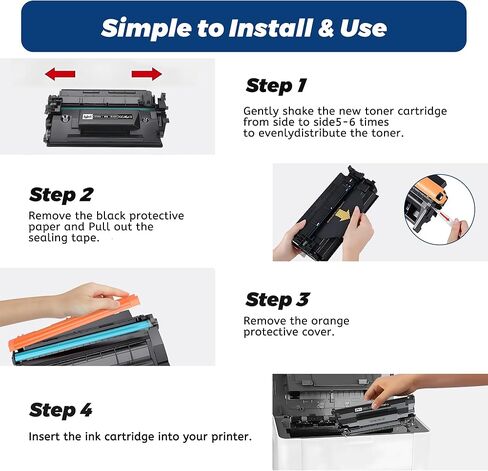 Simple to Install & Use

Step 1

Gently shake the new toner cartridge from side to side5-6 times to evenlydistribute the toner.

Step 2

Remove the black protective paper and Pull out the sealing tape.

Step 3

Remove the orange protective cover.

Step 4

Insert the ink cartridge into your printer.