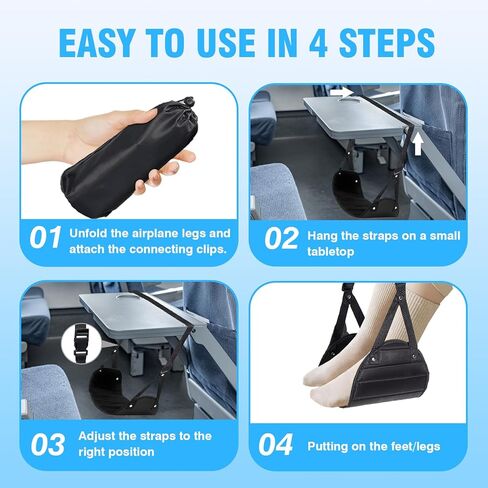 EASY TO USE IN 4 STEPS

01 Unfold the airplane legs and attach the connecting clips.

02 Hang the straps on a small tabletop

03 Adjust the straps to the right position

04 Putting on the feet/legs