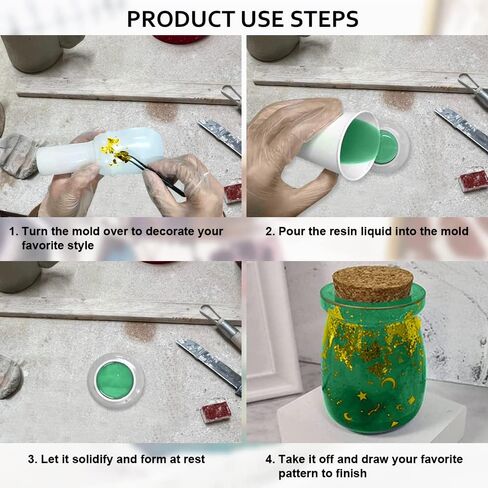 PRODUCT USE STEPS

1. Turn the mold over to decorate your favorite style

2. Pour the resin liquid into the mold

3. Let it solidify and form at rest

4. Take it off and draw your favorite pattern to finish