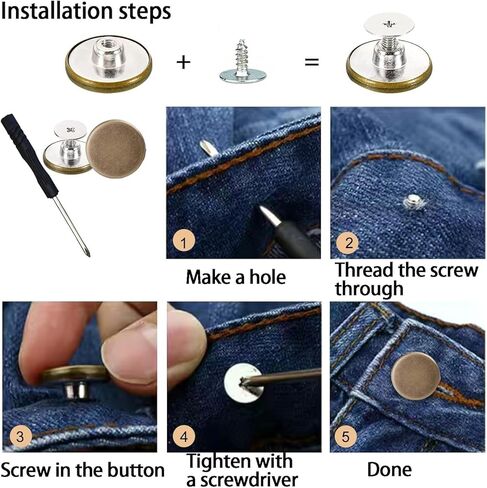 Installation steps

+ =

1

Make a hole

2

Thread the screw through

3

Screw in the button

4

Tighten with a screwdriver

5

Done