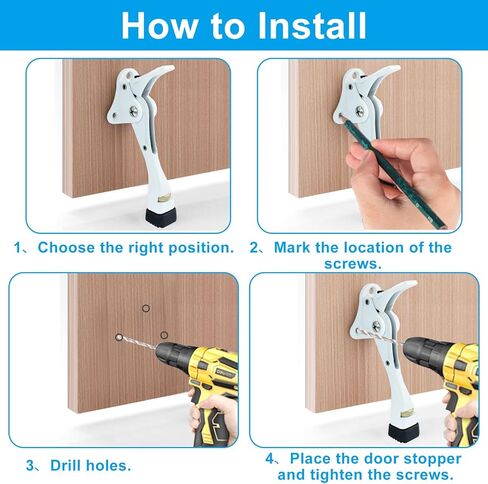 How to Install

1、Choose the right position.

2、Mark the location of the screws.

3、Drill holes.

4、Place the door stopper and tighten the screws.