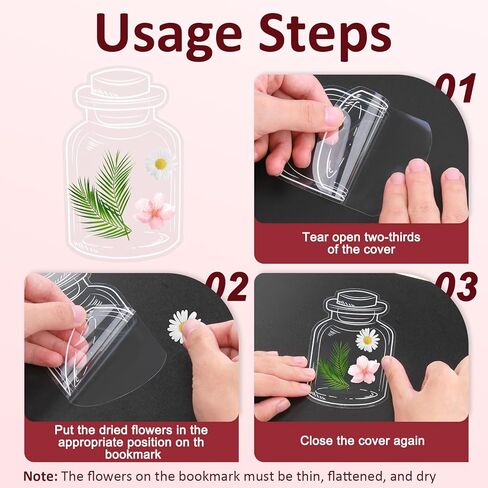 Usage Steps

01

Tear open two-thirds of the cover

02

Put the dried flowers in the appropriate position on th bookmark

03

Close the cover again

Note: The flowers on the bookmark must be thin, flattened, and dry