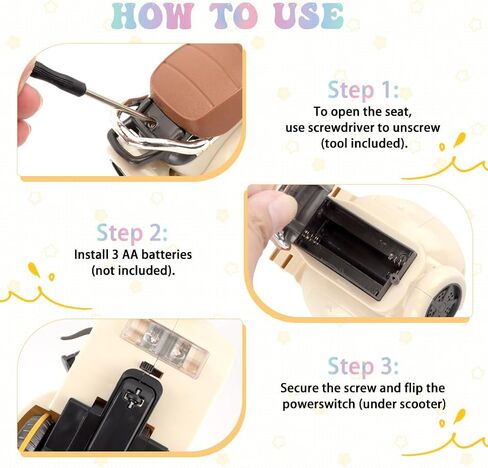 HOW TO USE

Step 1:
To open the seat, use screwdriver to unscrew (tool included).

Step 2:
Install 3 AA batteries (not included).

Step 3:
Secure the screw and flip the powerswitch (under scooter)