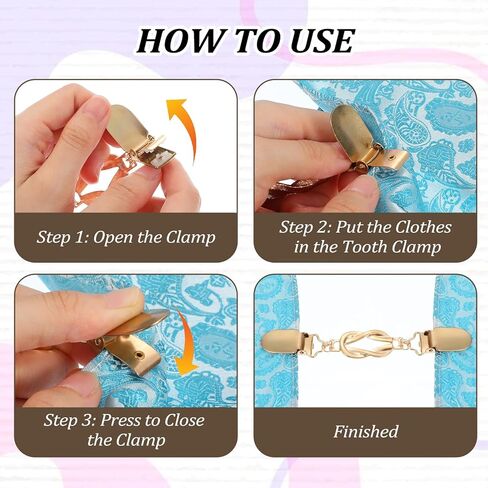 HOW TO USE

Step 1: Open the Clamp

Step 2: Put the Clothes in the Tooth Clamp

Step 3: Press to Close the Clamp

Finished