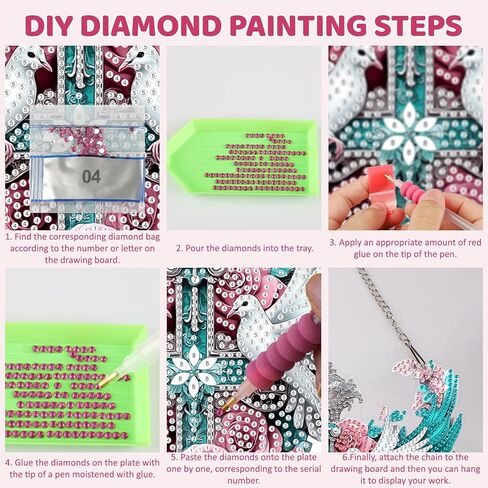 DIY DIAMOND PAINTING STEPS

04

1. Find the corresponding diamond bag according to the number or letter on the drawing board.

2. Pour the diamonds into the tray.

3. Apply an appropriate amount of red glue on the tip of the pen.

4. Glue the diamonds on the plate with the tip of a pen moistened with glue.

5. Paste the diamonds onto the plate one by one, corresponding to the serial number.

6.Finally, attach the chain to the drawing board and then you can hang it to display your work.