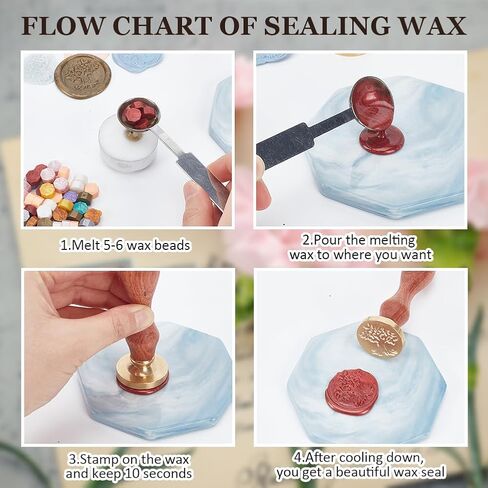 FLOW CHART OF SEALING WAX

1.Melt 5-6 wax beads

2.Pour the melting wax to where you want

3.Stamp on the wax and keep 10 seconds

4.After cooling down, you get a beautiful wax seal