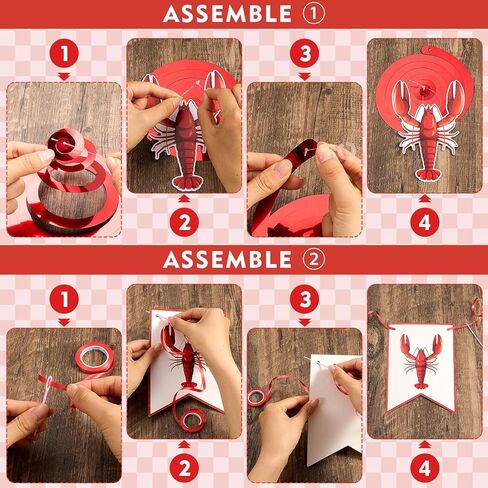 ASSEMBLE ①

1

2

3

4

ASSEMBLE ②

1

2

3

4