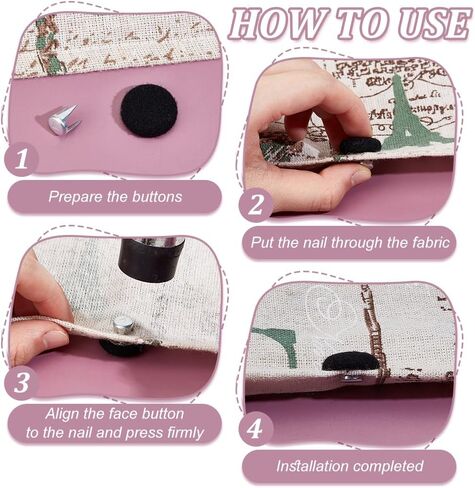 HOW TO USE

1

Prepare the buttons

2

Put the nail through the fabric

3

Align the face button to the nail and press firmly

4

Installation completed