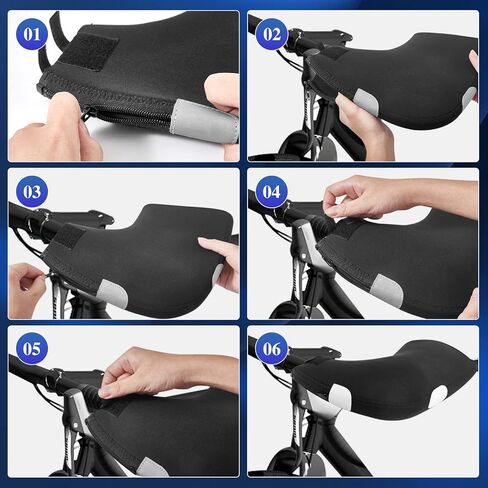 01

02

03

04

05

06