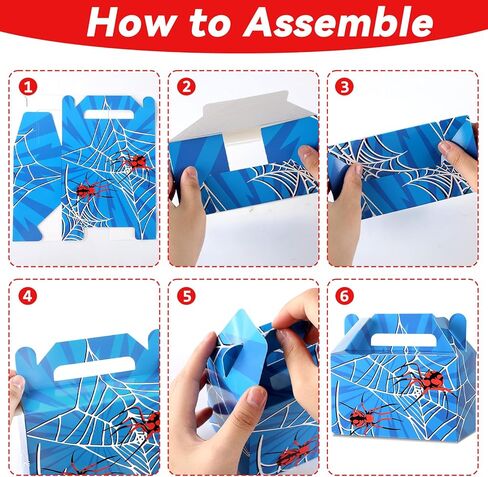 How to Assemble

1

2

3

4

5

6