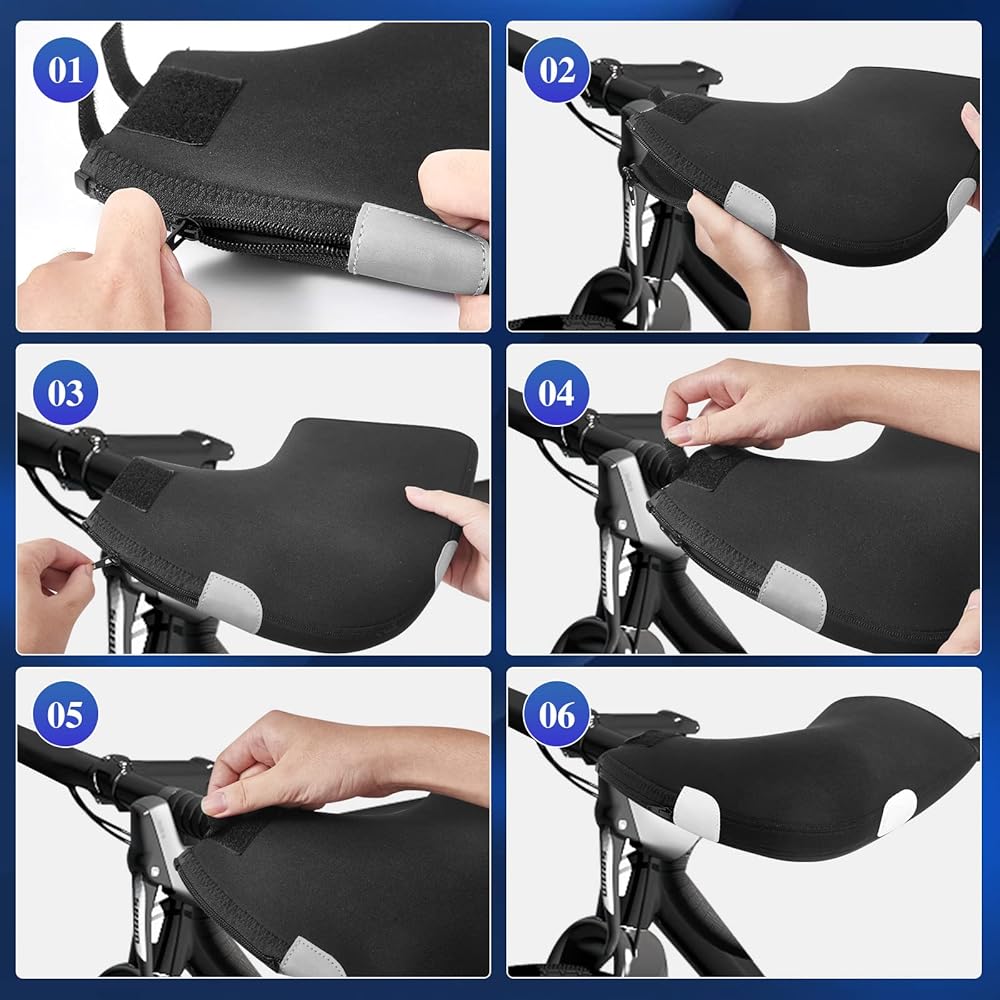 01

02

03

04

05

06