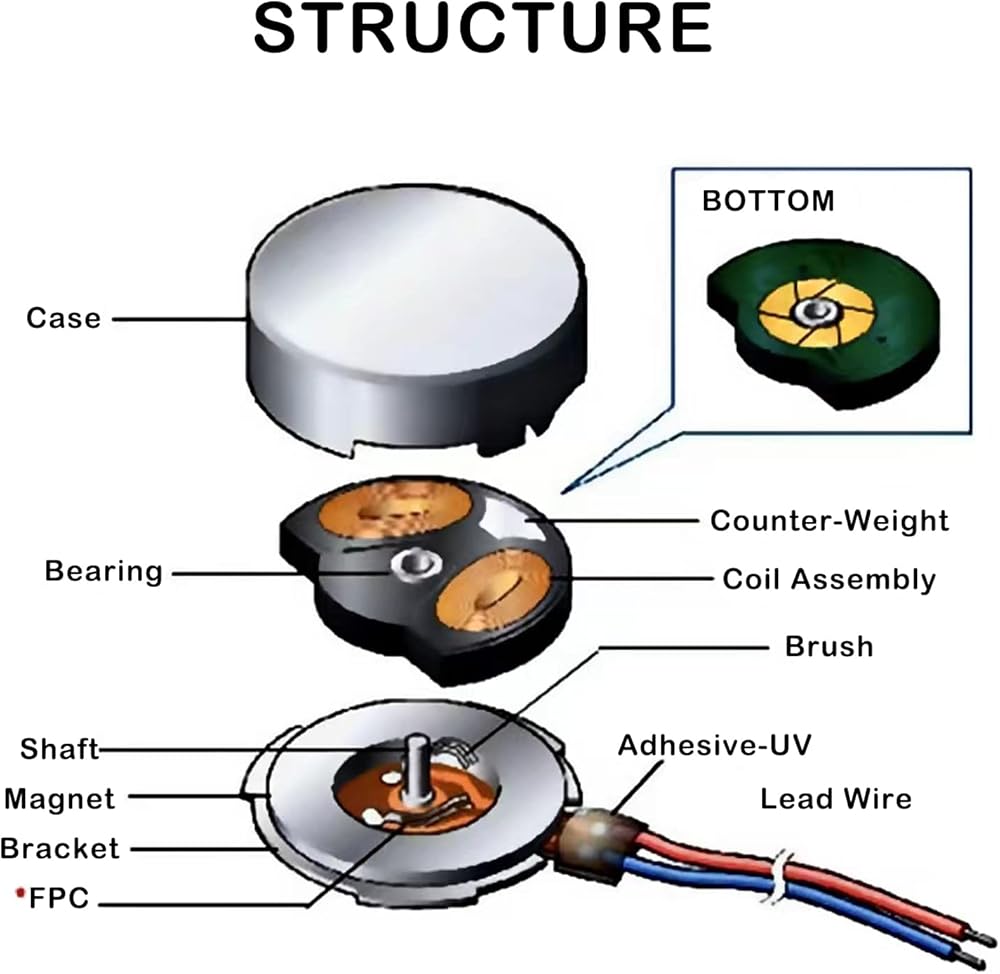 STRUCTURE

BOTTOM

Case

Counter-Weight

Bearing

Coil Assembly

Brush

Shaft

Adhesive-UV

Magnet

Lead Wire

Bracket

FPC