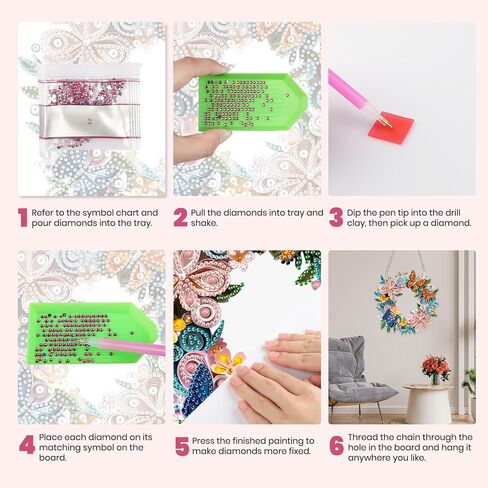 2

1 Refer to the symbol chart and pour diamonds into the tray.

2 Pull the diamonds into tray and shake.

3 Dip the pen tip into the drill clay, then pick up a diamond.

4 Place each diamond on its matching symbol on the board.

5 Press the finished painting to make diamonds more fixed.

6 Thread the chain through the hole in the board and hang it anywhere you like.